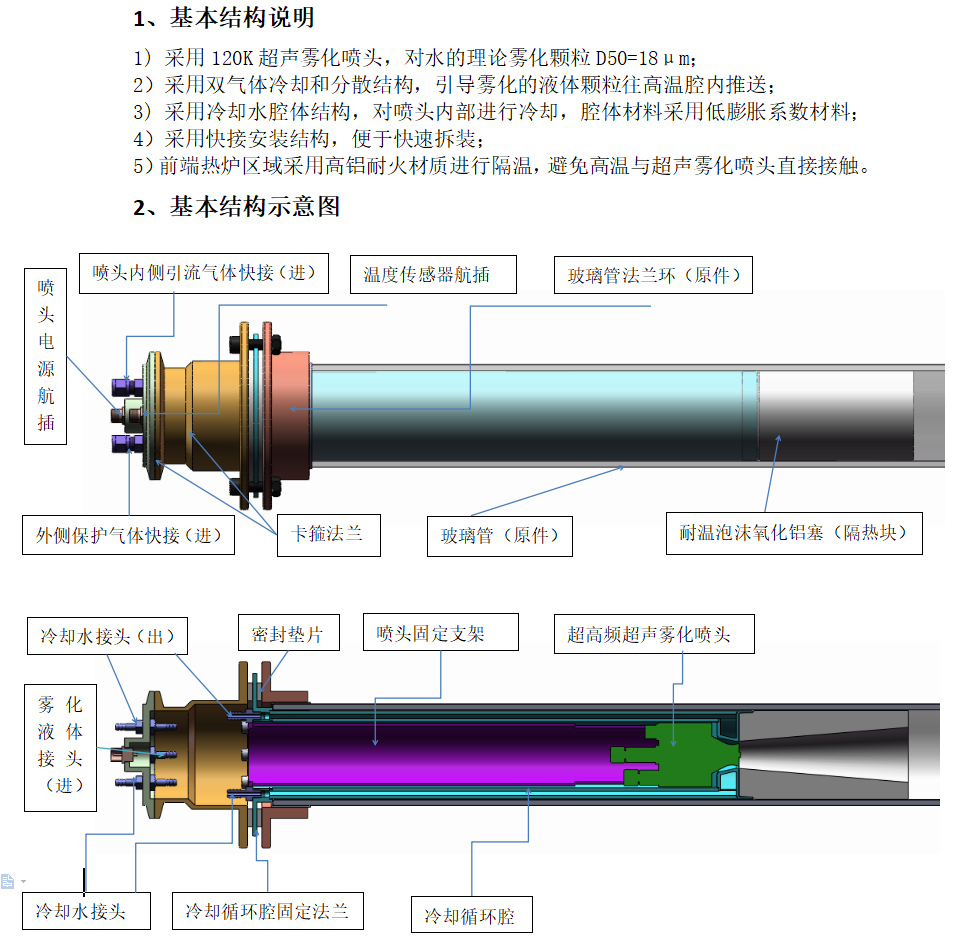 1、基本结构说明

1）采用 120K 超声雾化喷头，对水的理论雾化颗粒 D50=18μm；
2）采用双气体冷却和分散结构，引导雾化的液体颗粒往高温腔内推送；
3）采用冷却水腔体结构，对喷头内部进行冷却，腔体材料采用低膨胀系数材料；
4）采用快接安装结构，便于快速拆装；
5）前端热炉区域采用高铝耐火材质进行隔温，避免高温与超声雾化喷头直接接触。

2、基本结构示意图

喷头电源航插

喷头内侧引流气体快接（进）

温度传感器航插

玻璃管法兰环（原件）

外侧保护气体快接（进）

卡箍法兰

玻璃管（原件）

耐温泡沫氧化铝塞（隔热块）

冷却水接头（出）

密封垫片

喷头固定支架

超高频超声雾化喷头

雾化液体接头（进）

冷却水接头

冷却循环腔固定法兰

冷却循环腔